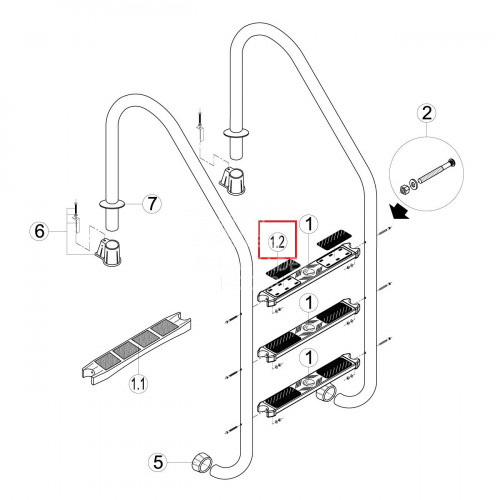 2
7
6
1.2
1
1
1
1.1
5